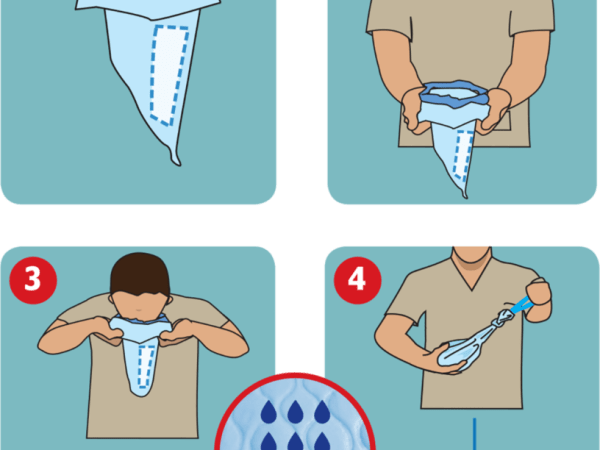 3

4