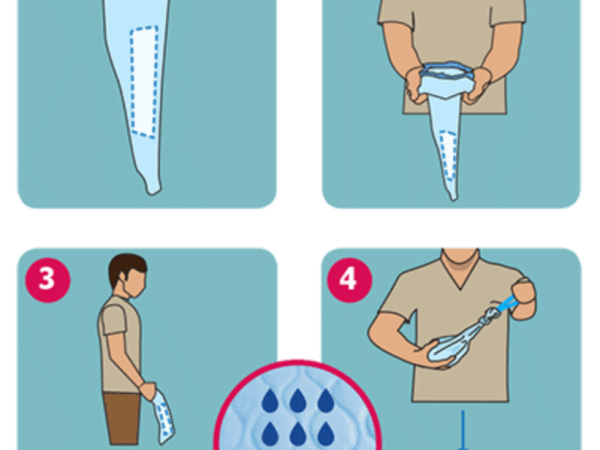 3

4