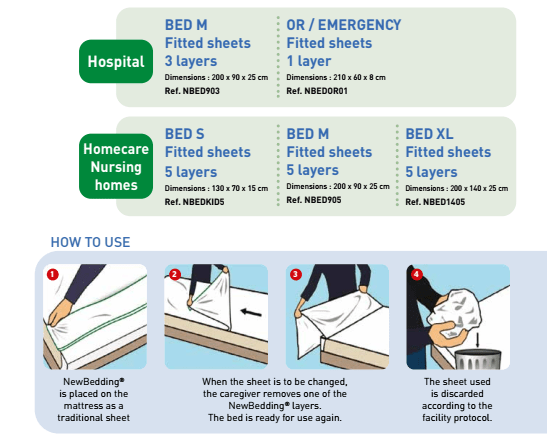 Hospital

BED M
Fitted sheets
3 layers
Dimensions : 200 x 90 x 25 cm
Ref. NBED903

OR / EMERGENCY
Fitted sheets
1 layer
Dimensions : 210 x 60 x 8 cm
Ref. NBEDOR01

Homecare Nursing homes

BED S
Fitted sheets
5 layers
Dimensions : 130 x 70 x 15 cm
Ref. NBEDKID5

BED M
Fitted sheets
5 layers
Dimensions : 200 x 90 x 25 cm
Ref. NBED905

BED XL
Fitted sheets
5 layers
Dimensions : 200 x 140 x 25 cm
Ref. NBED1405

HOW TO USE

1

2

3

4

NewBedding® is placed on the mattress as a traditional sheet

When the sheet is to be changed, the caregiver removes one of the NewBedding® layers. The bed is ready for use again.

The sheet used is discarded according to the facility protocol.