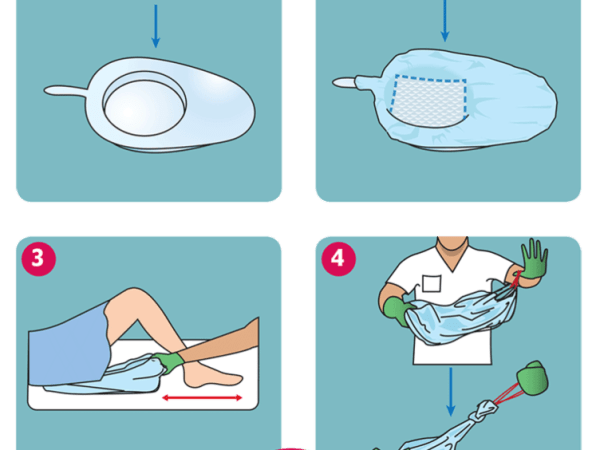 3

4